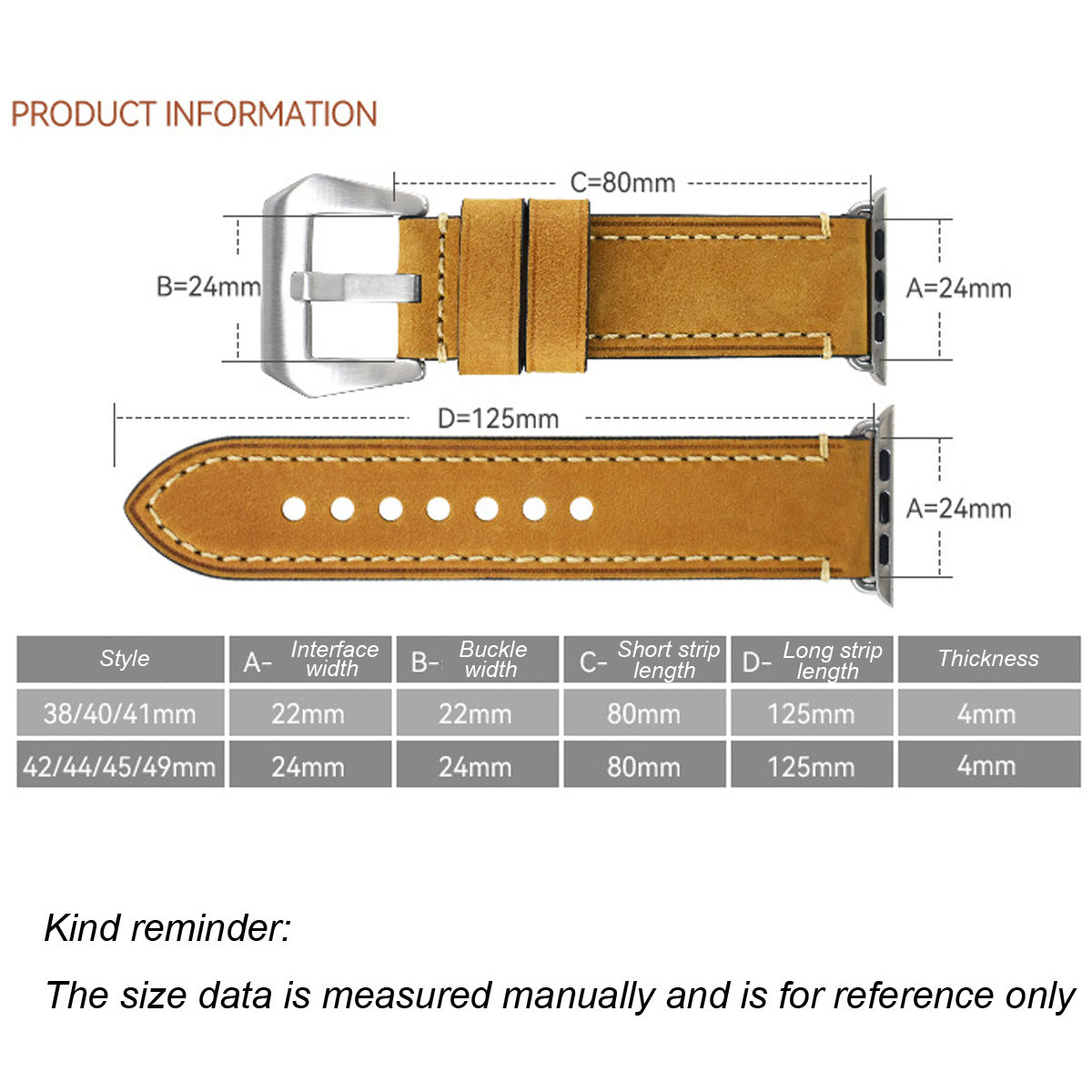 PRODUCT INFORMATION

C=80mm

B=24mm

A=24mm

D=125mm

A=24mm

| Style | A- Interface width | B- Buckle width | C- Short strip length | D- Long strip length | Thickness |
|---|---|---|---|---|---|
| 38/40/41mm | 22mm | 22mm | 80mm | 125mm | 4mm |
| 42/44/45/49mm | 24mm | 24mm | 80mm | 125mm | 4mm |

Kind reminder:

The size data is measured manually and is for reference only